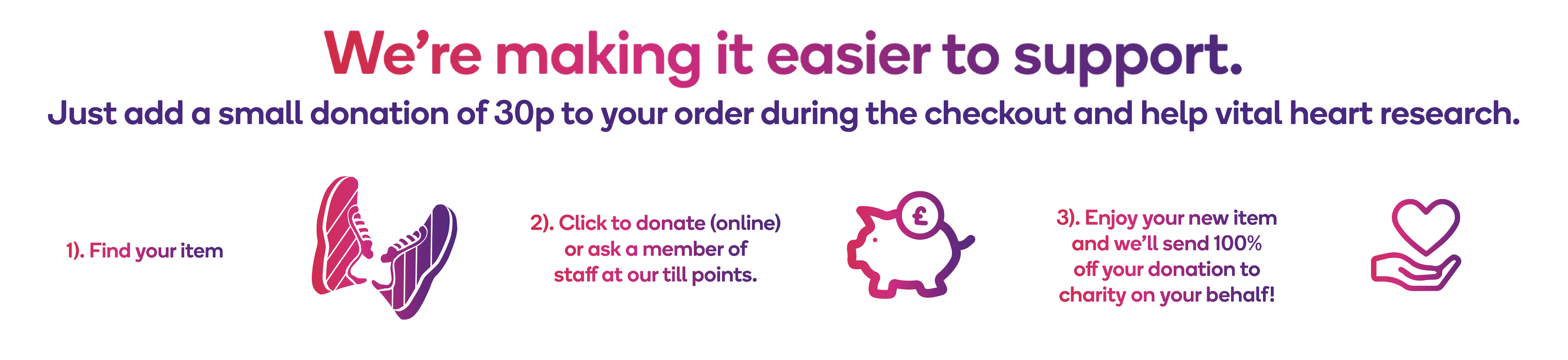 We're making it easier to support.

Just add a small donation of 30p to your order during the checkout and help vital heart research.

1). Find your item

2). Click to donate (online) or ask a member of staff at our till points.

£

3). Enjoy your new item and we'll send 100% off your donation to charity on your behalf!